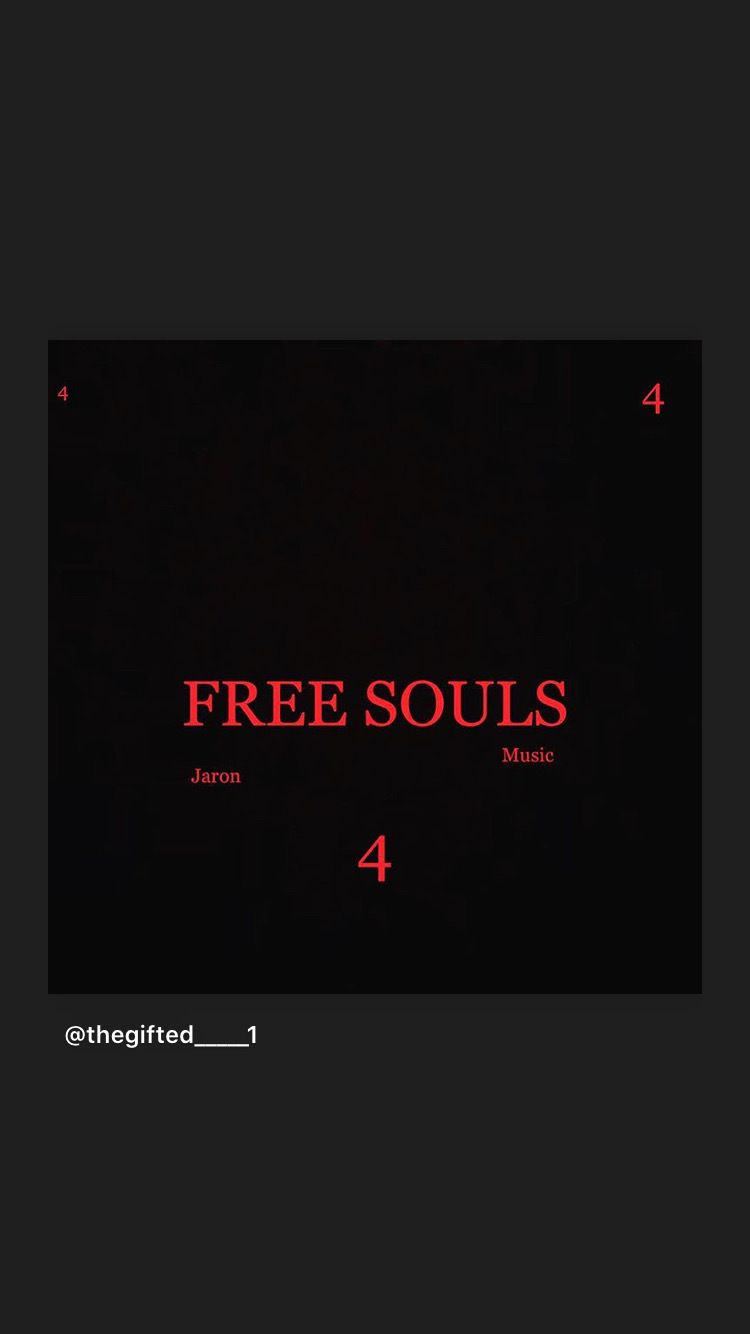 4

4

FREE SOULS

Music

Jaron

4

@thegifted____1